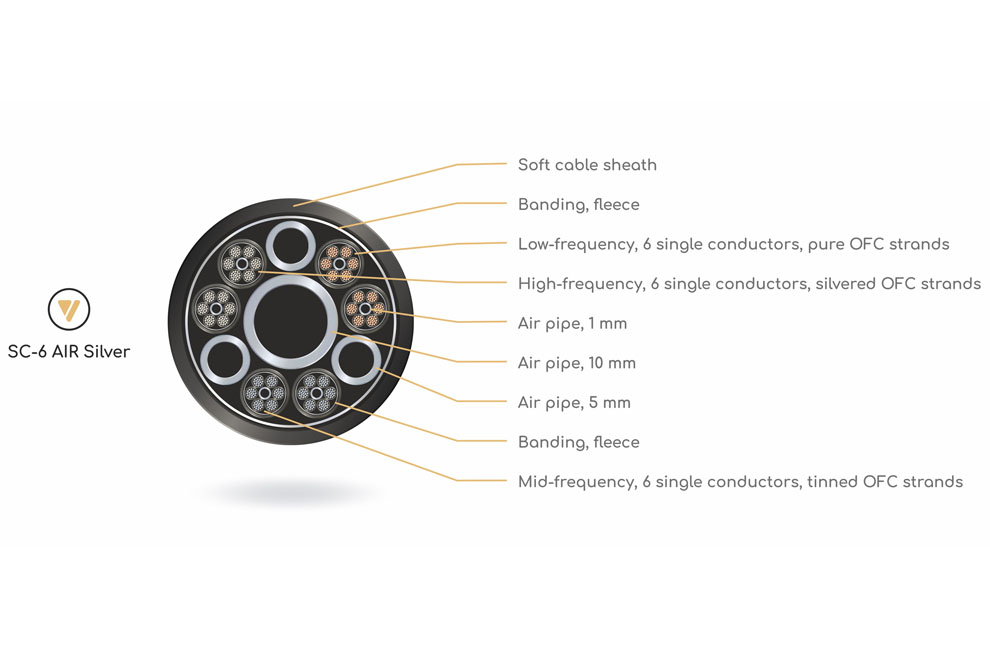 SC-6 AIR Silver

Soft cable sheath

Banding, fleece

Low-frequency, 6 single conductors, pure OFC strands

High-frequency, 6 single conductors, silvered OFC strands

Air pipe, 1 mm

Air pipe, 10 mm

Air pipe, 5 mm

Banding, fleece

Mid-frequency, 6 single conductors, tinned OFC strands